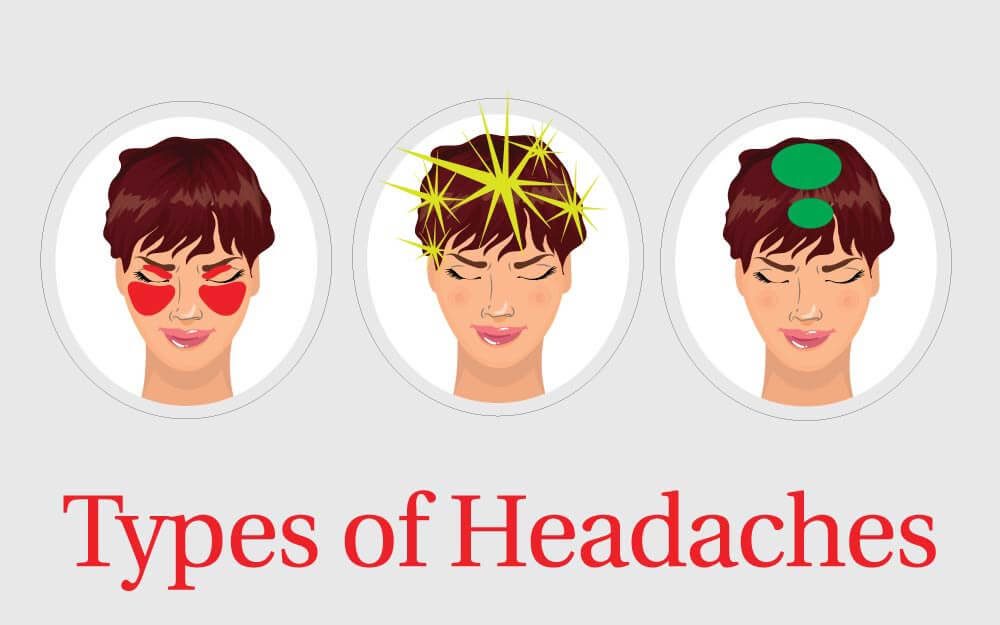 Types of Headaches